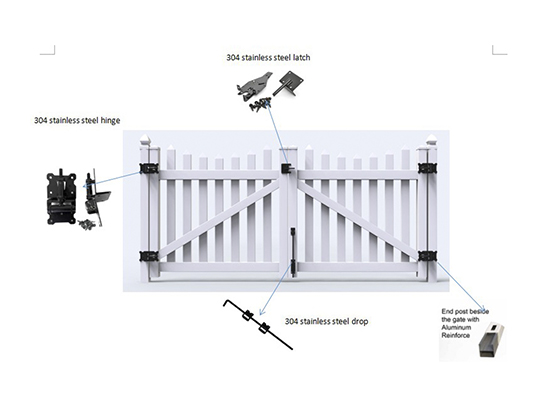 304 stainless steel latch

304 stainless steel hinge

304 stainless steel drop

End post beside the gate with Aluminum Reinforce