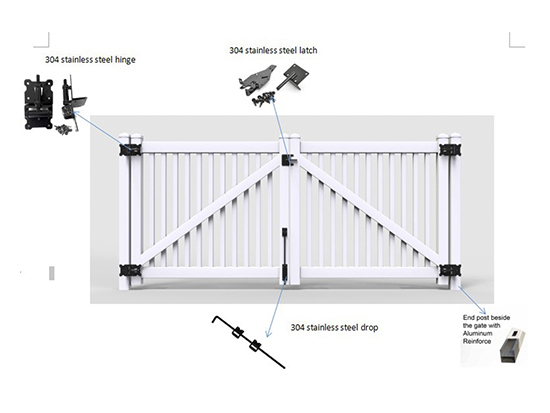 304 stainless steel hinge

304 stainless steel latch

304 stainless steel drop

End post beside the gate with Aluminum Reinforce